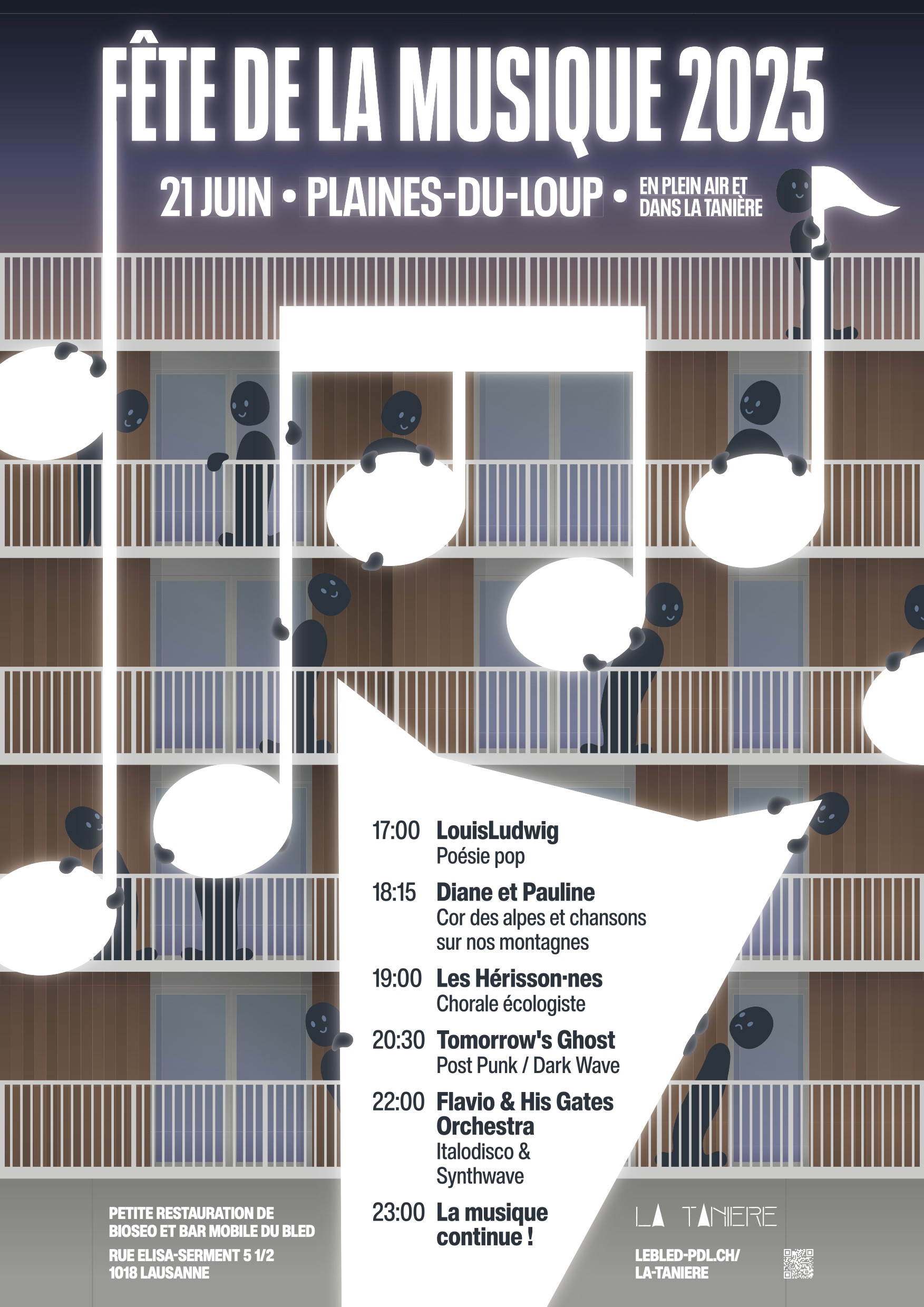 FÊTE DE LA MUSIQUE 2025

21 JUIN • PLAINES-DU-LOUP • EN PLEIN AIR ET DANS LA TANIÈRE

17:00 LouisLudwig
Poésie pop

18:15 Diane et Pauline
Cor des alpes et chansons sur nos montagnes

19:00 Les Hérisson·nes
Chorale écologiste

20:30 Tomorrow's Ghost
Post Punk / Dark Wave

22:00 Flavio & His Gates Orchestra
Italodisco & Synthwave

23:00 La musique continue !

PETITE RESTAURATION DE BIOSEO ET BAR MOBILE DU BLED

RUE ELISA-SERMENT 5 1/2
1018 LAUSANNE

LA TANIERE

LEBLED-PDL.CH/
LA-TANIERE